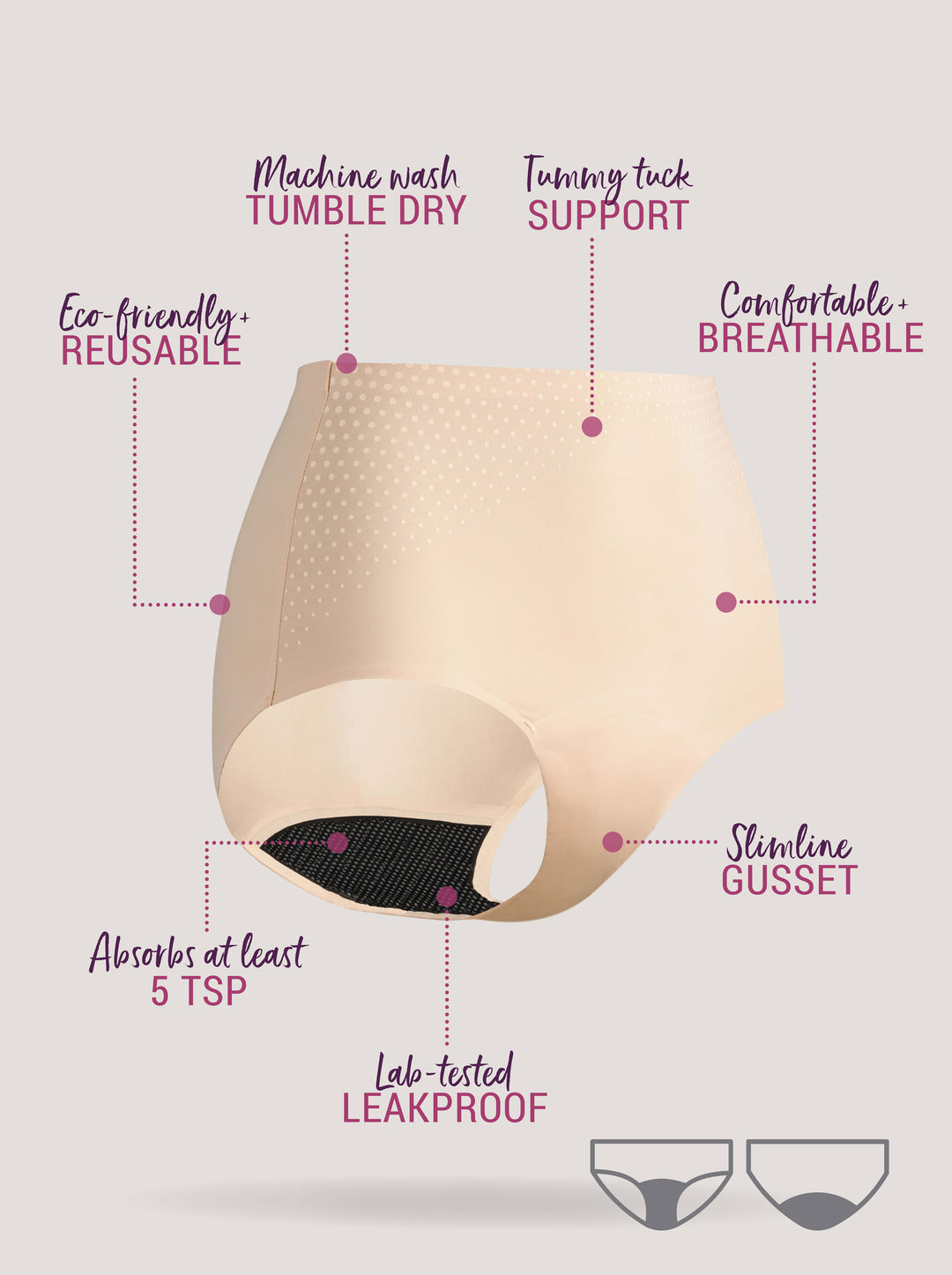 Machine wash
TUMBLE DRY

Tummy tuck
SUPPORT

Eco-friendly +
REUSABLE

Comfortable +
BREATHABLE

Slimline
GUSSET

Absorbs at least
5 TSP

Lab-tested
LEAKPROOF